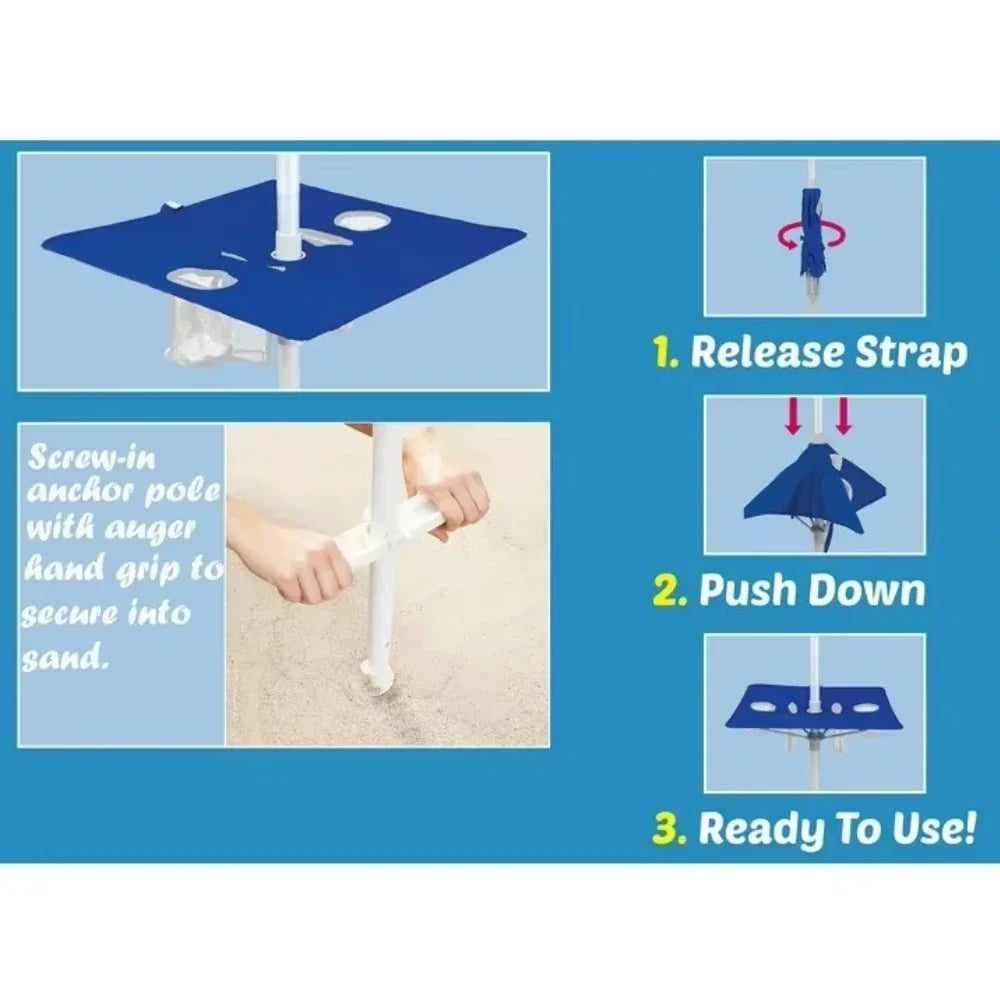 Screw-in anchor pole with auger hand grip to secure into sand.

1. Release Strap

2. Push Down

3. Ready To Use!